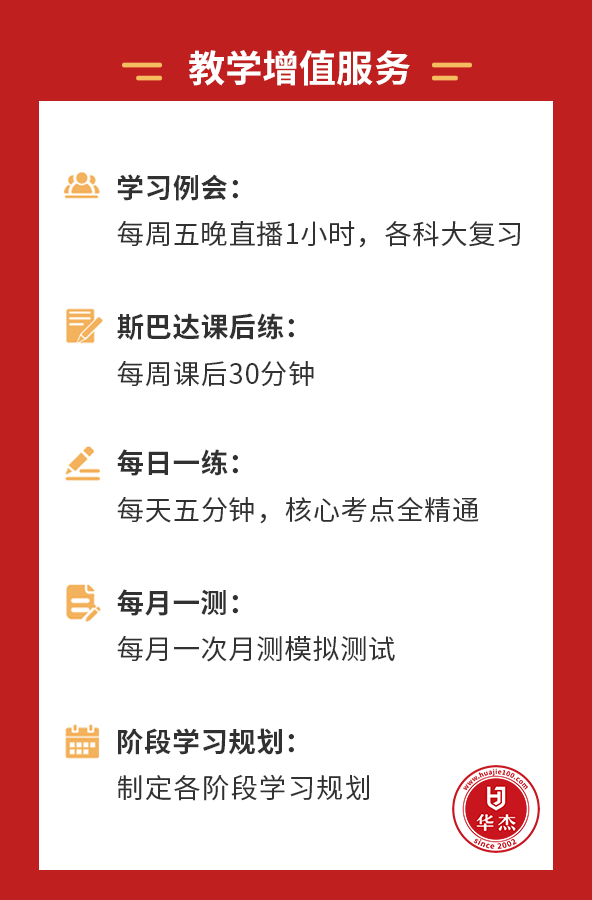 教学增值服务

学习例会：
每周五晚直播1小时，各科大复习

斯巴达课后练：
每周课后30分钟

每日一练：
每天五分钟，核心考点全精通

每月一测：
每月一次月测模拟测试

阶段学习规划：
制定各阶段学习规划

www.huajie100.com
华杰
since 2002